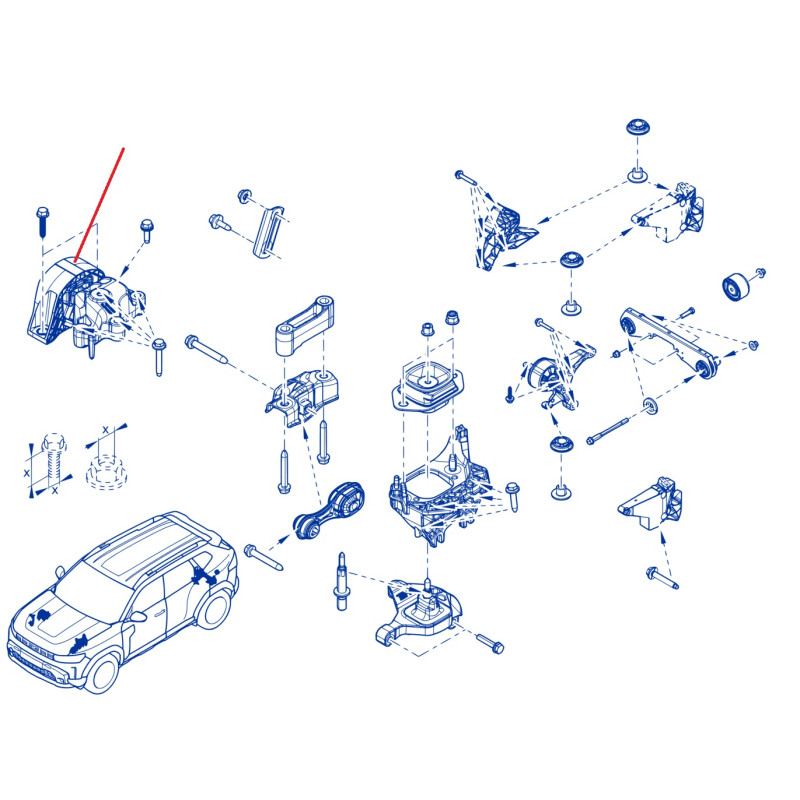 X
X
X