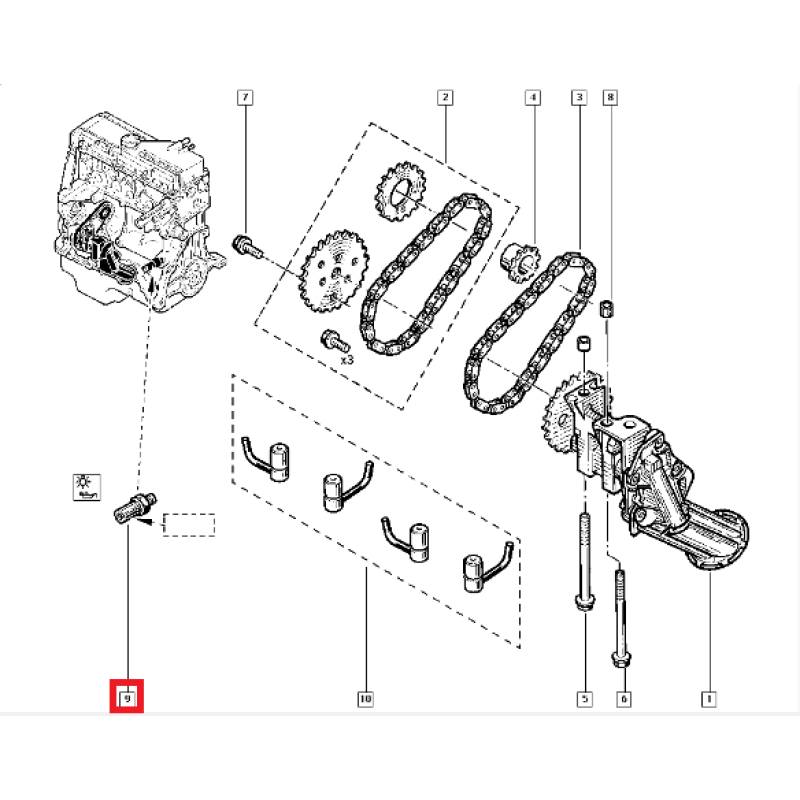 7
2
4
3
8
x3
9
10
5
6
1