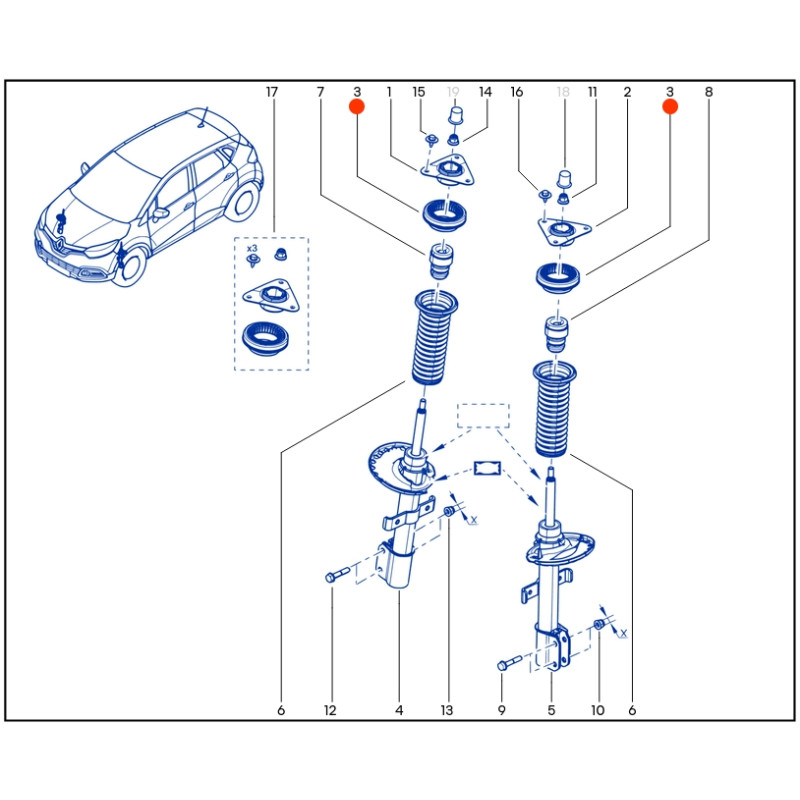 17 7 3 1 15 19 14 16 18 11 2 3 8

x3

X

X

6 12 4 13 9 5 10 6