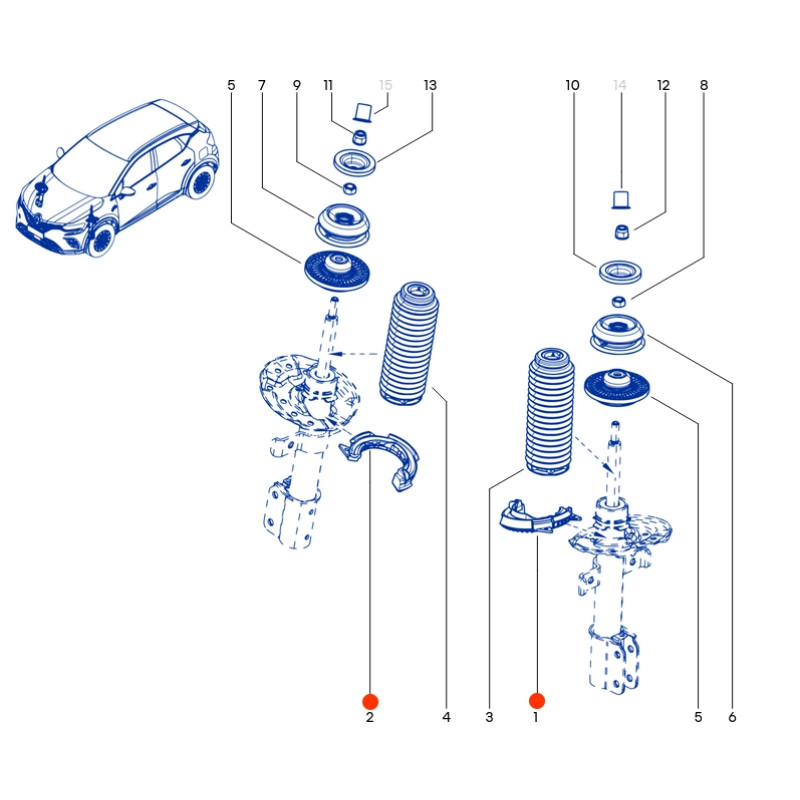 5
7
9
11
15
13
10
14
12
8
2
4
3
1
5
6