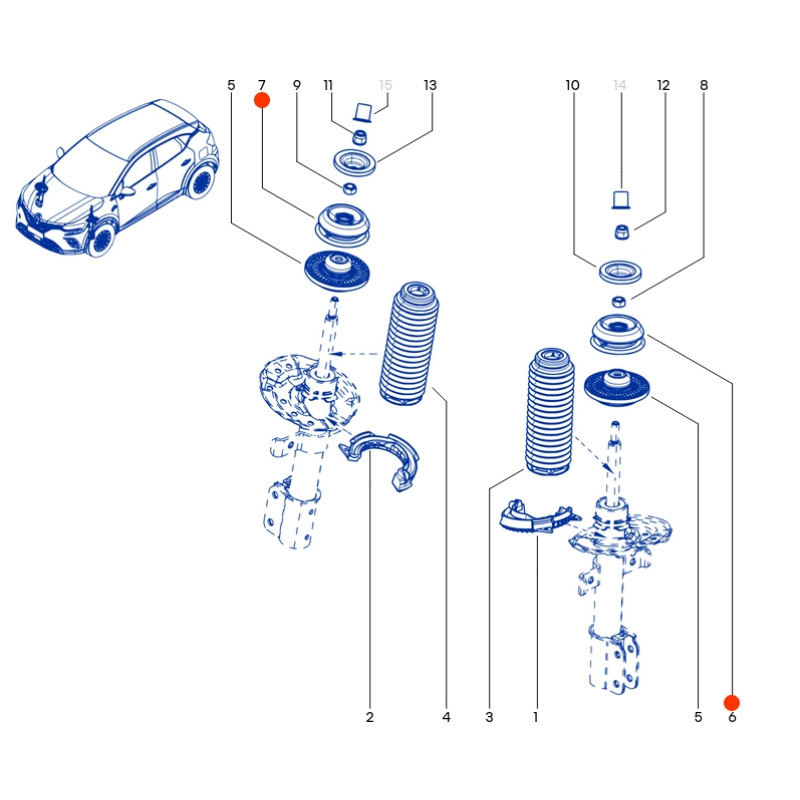 5
7
9
11
15
13
10
14
12
8
2
4
3
1
5
6