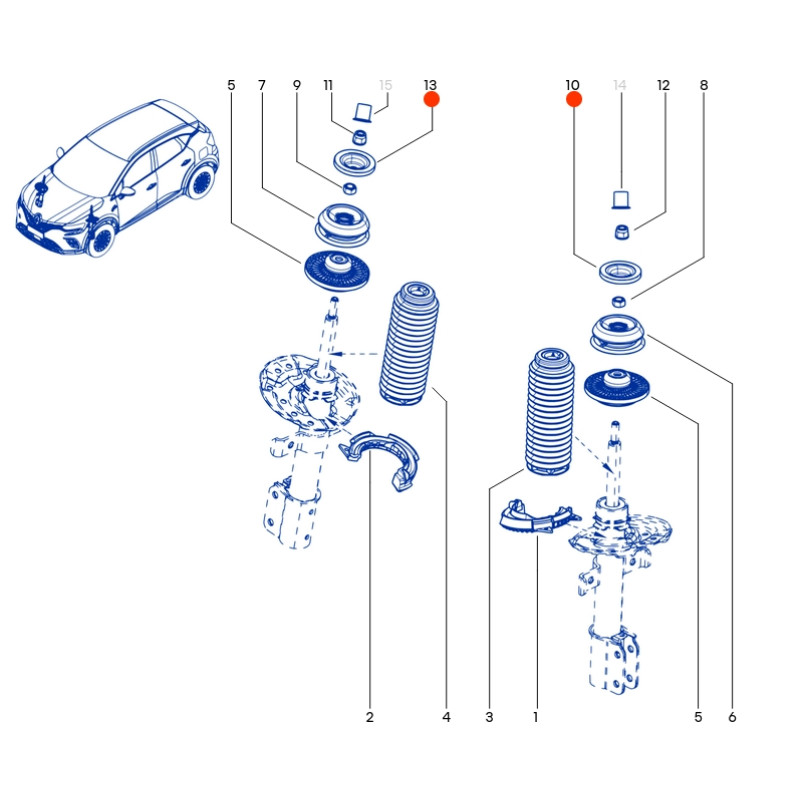 5 7 9 11 15 13

10 14 12 8

2 4 3 1 5 6