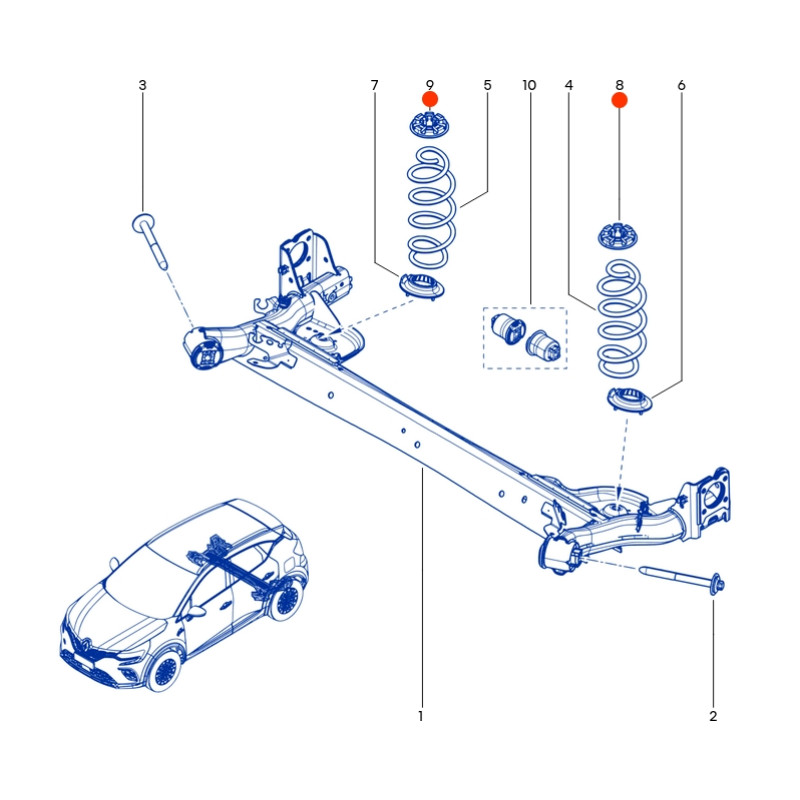 3
7
9
5
10
4
8
6
1
2