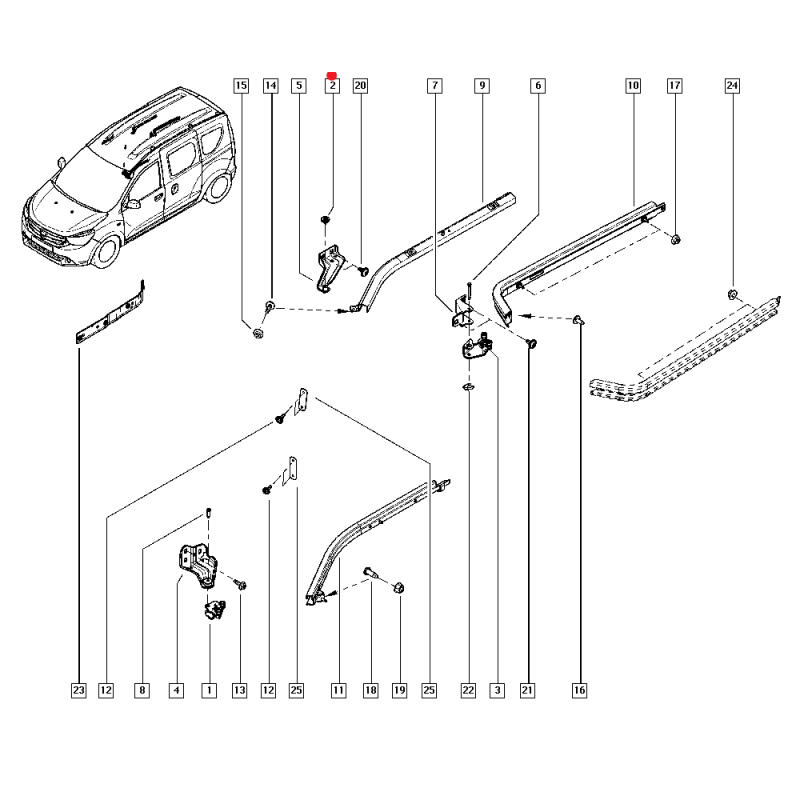 15 14 5 2 20 7 9 6 10 17 24

23 12 8 4 1 13 12 25 11 18 19 25 22 3 21 16