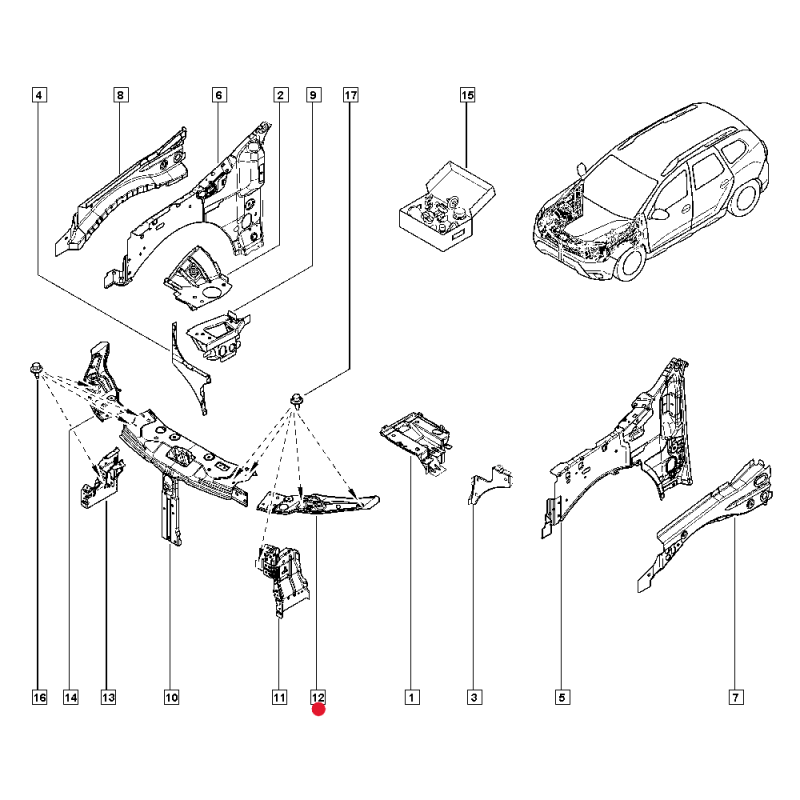 4
8
6
2
9
17
15
16
14
13
10
11
12
1
3
5
7