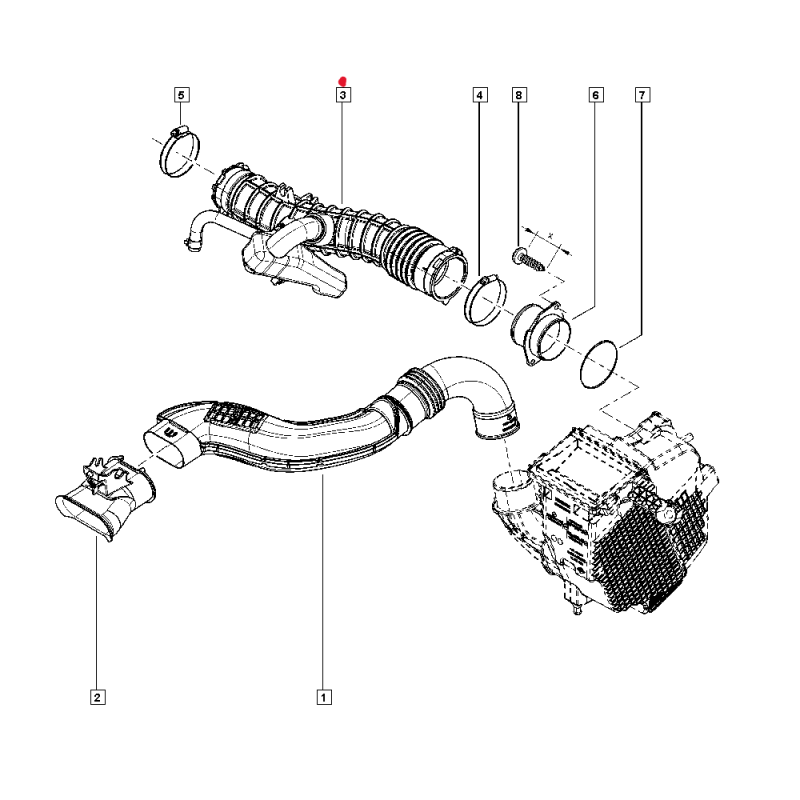 5
3
4
8
6
7
x
2
1