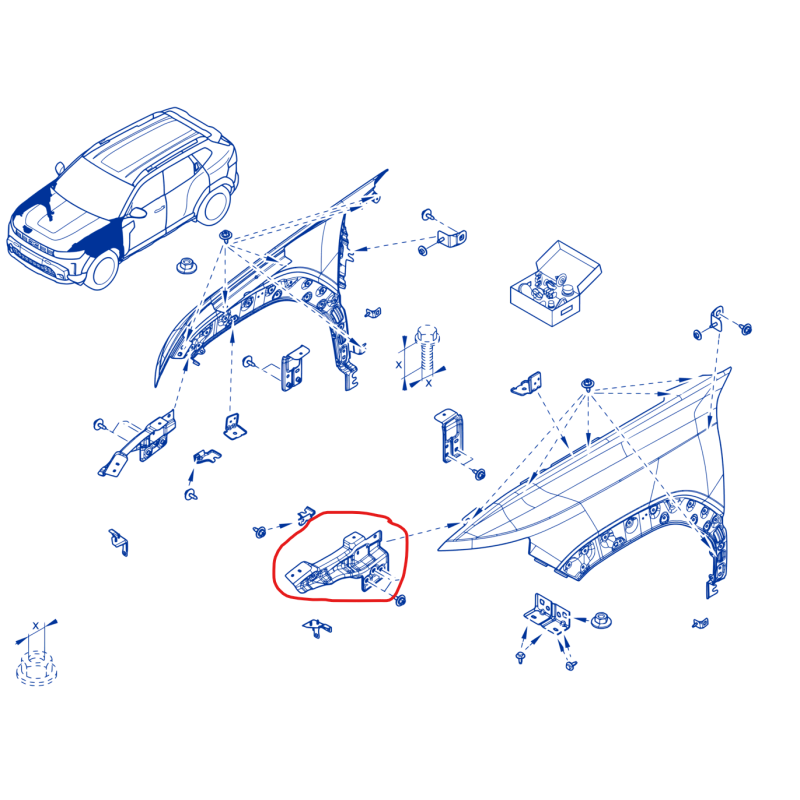 X
X
X