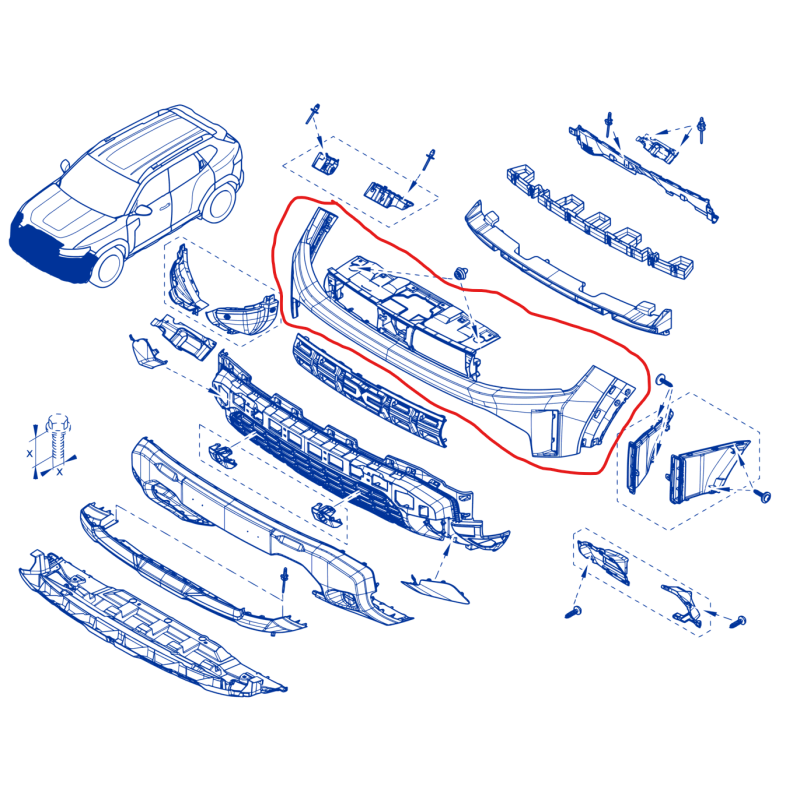 X
X