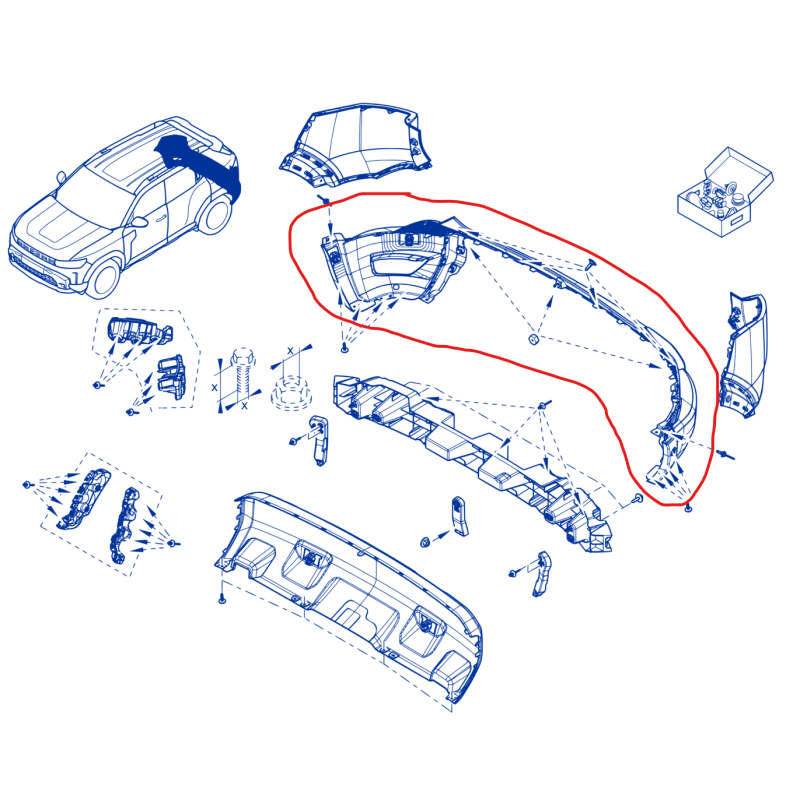 X
X
X