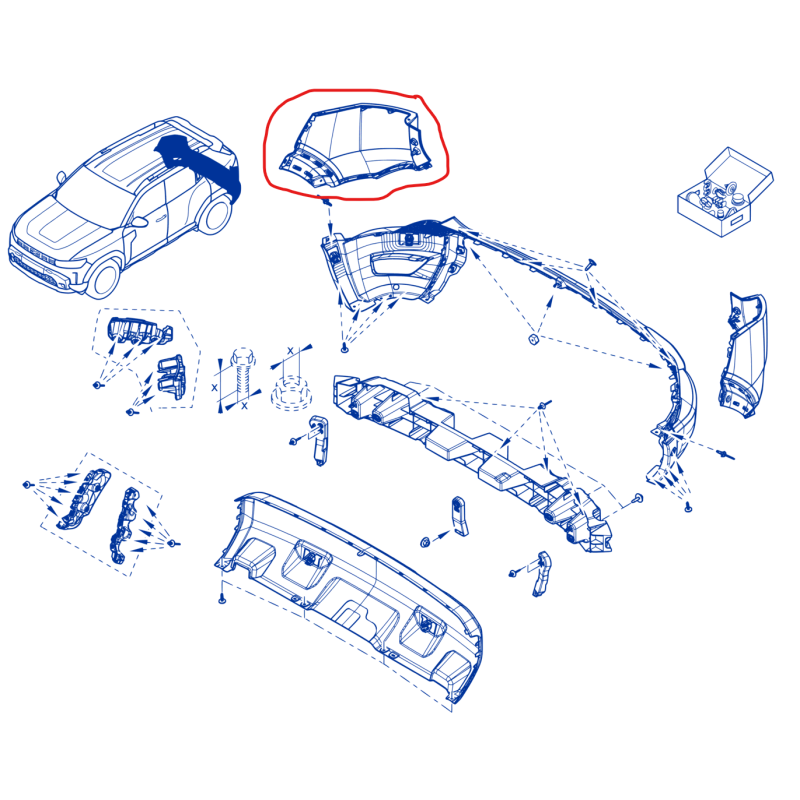 X
X
X