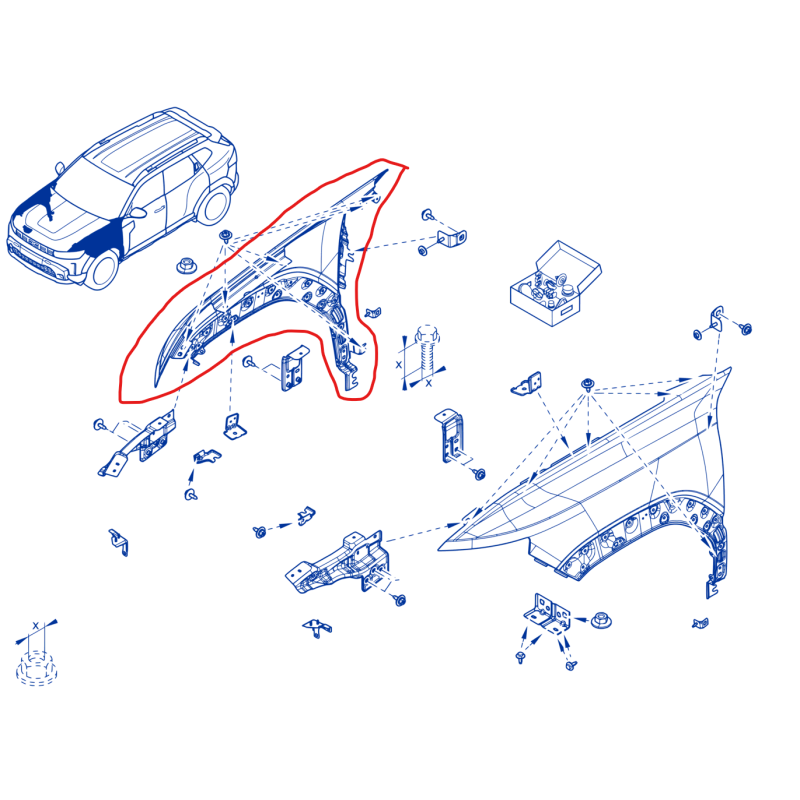 X
X
X