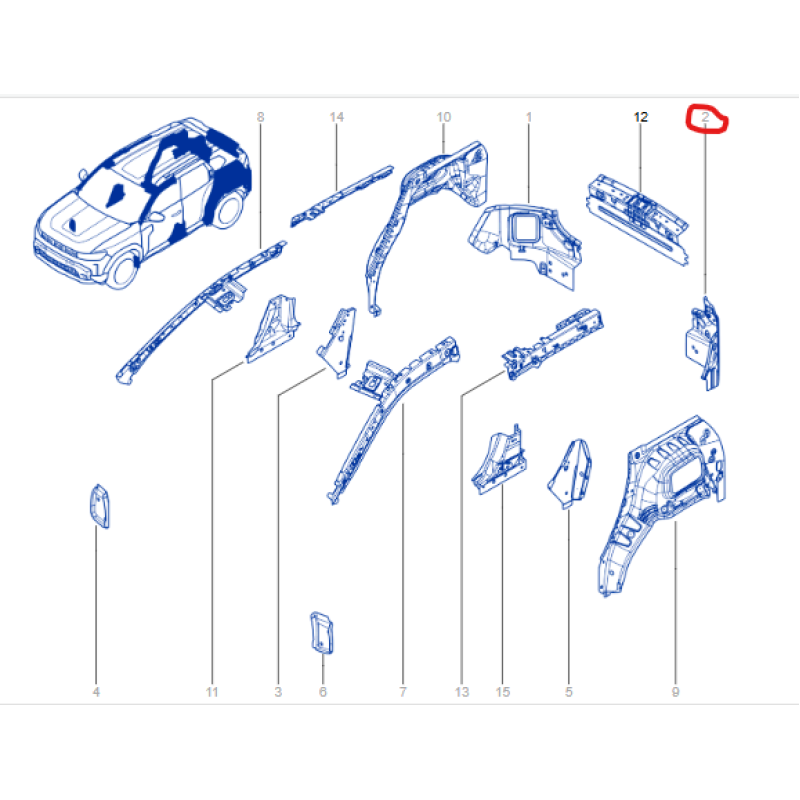 8
14
10
1
12
2

4
11
3
6
7
13
15
5
9