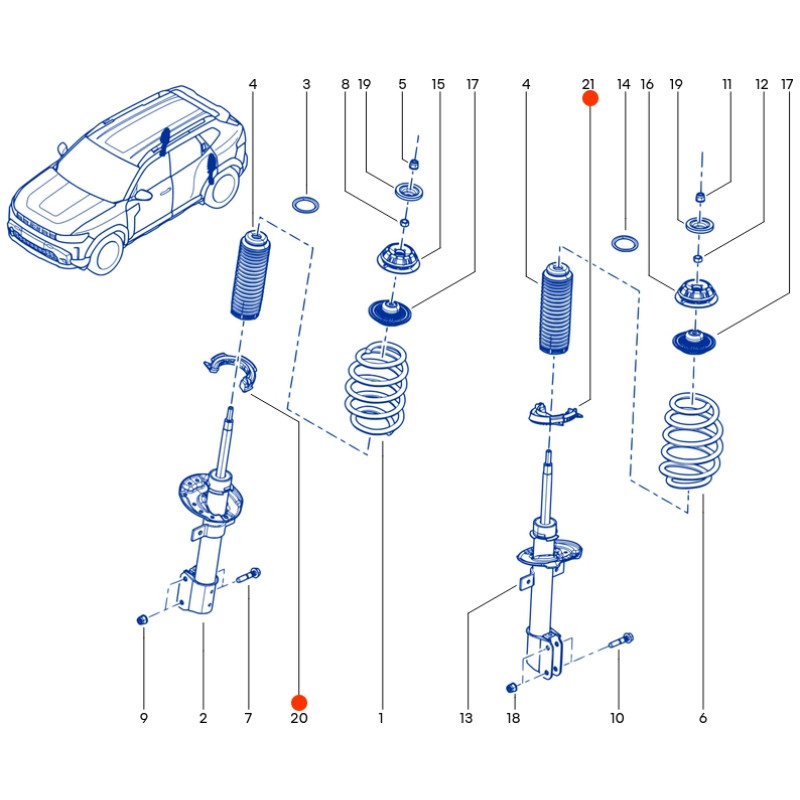 4
3
8
19
5
15
17
4
21
14
16
19
11
12
17
9
2
7
20
1
13
18
10
6