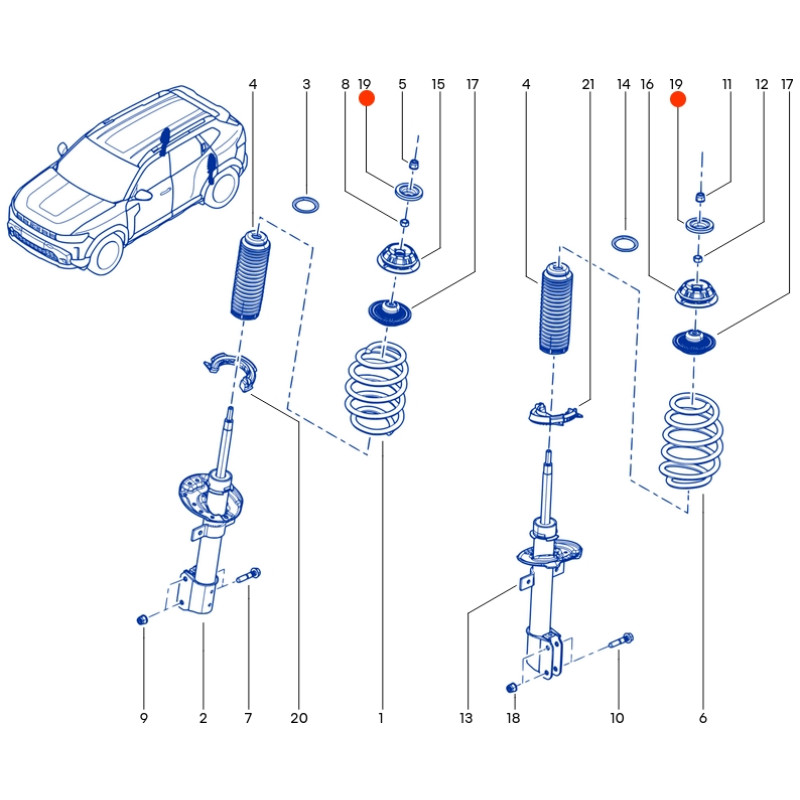 4
3
8
19
5
15
17
4
21
14
16
19
11
12
17
9
2
7
20
1
13
18
10
6