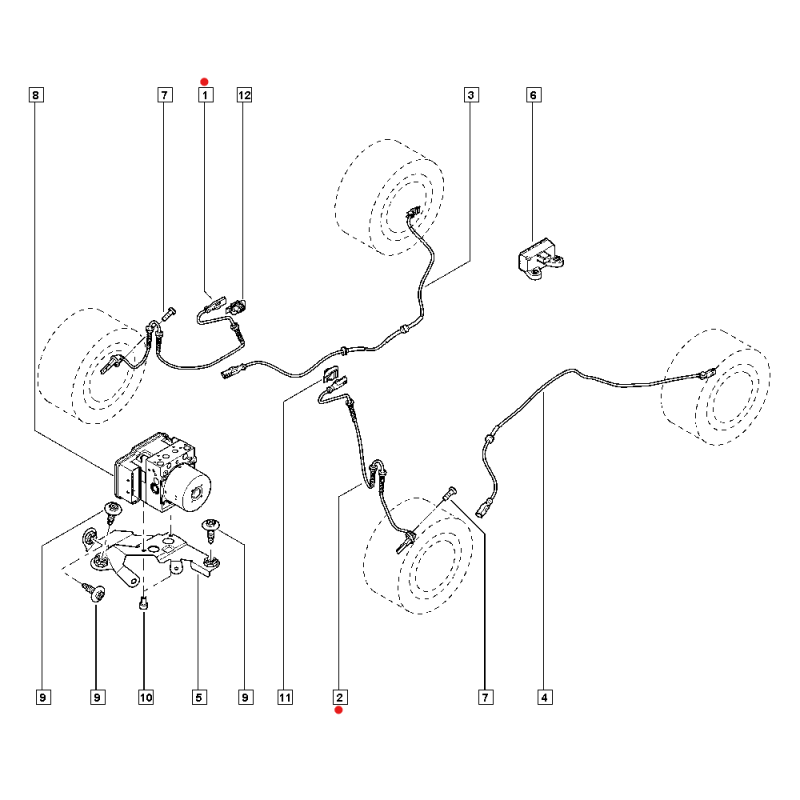 8
7
1
12
3
6
9
9
10
5
9
11
2
7
4