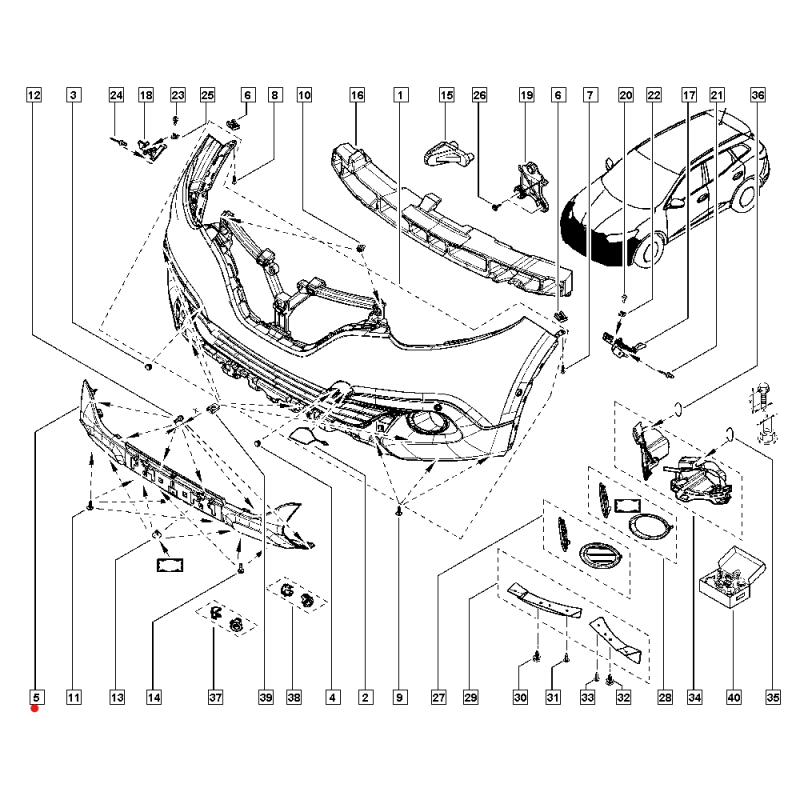 12 3 24 18 23 25 6 8 10 16 1 15 26 19 6 7 20 22 17 21 36

5 11 13 14 37 39 38 4 2 9 27 29 30 31 33 32 28 34 40 35