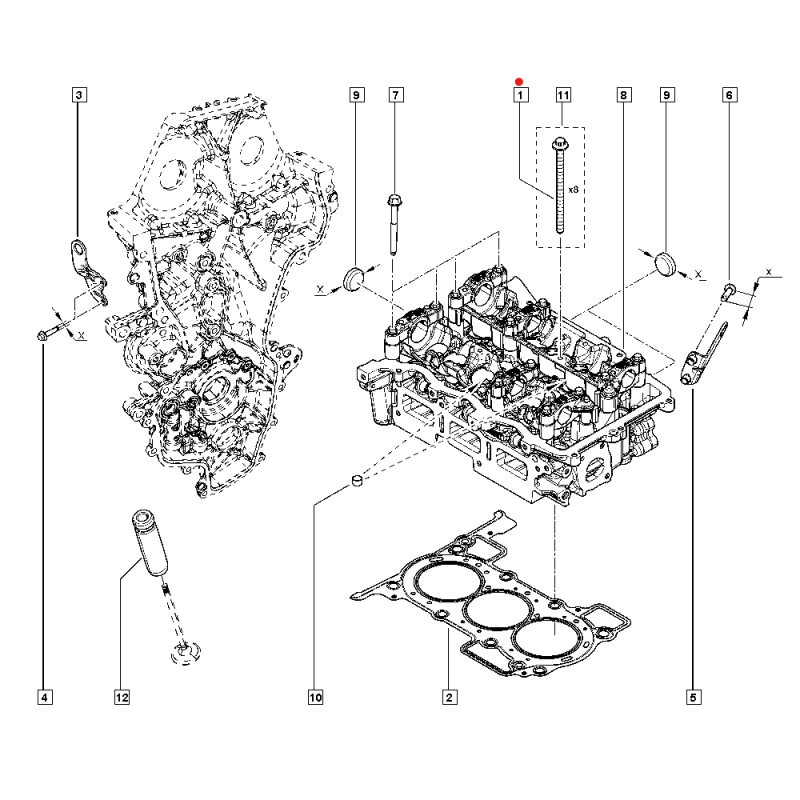 3
9
7
1
11
8
9
6
x8
X
X
X
X
4
12
10
2
5