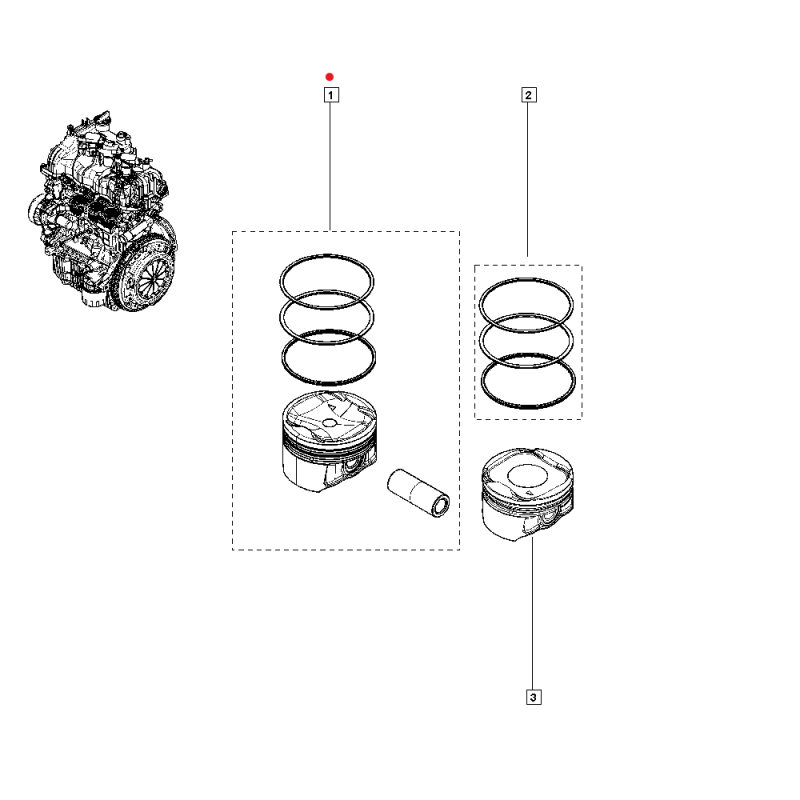 1
2
3