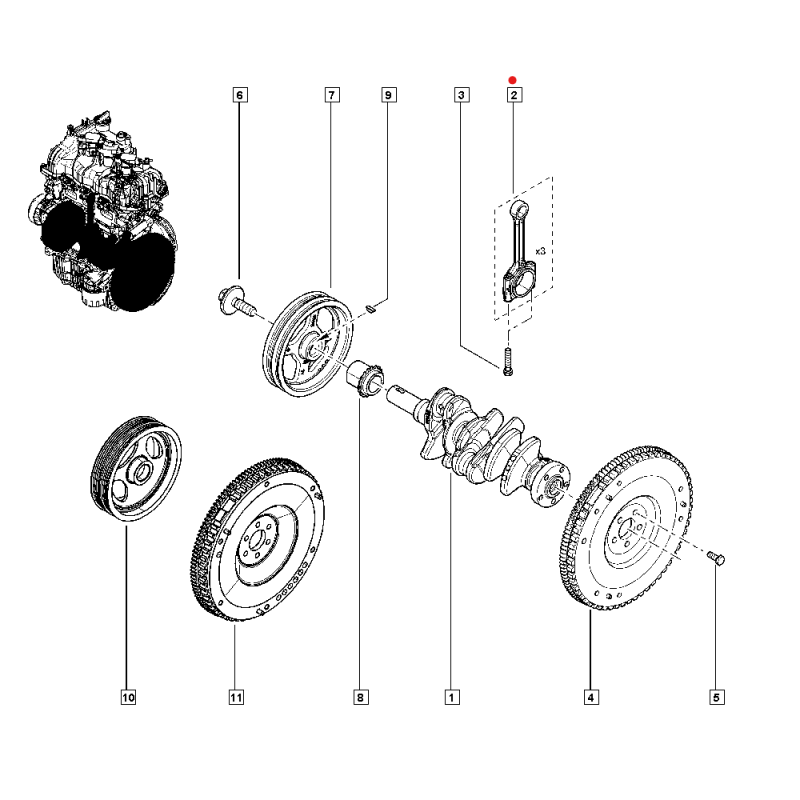 6
7
9
3
2
x3
10
11
8
1
4
5