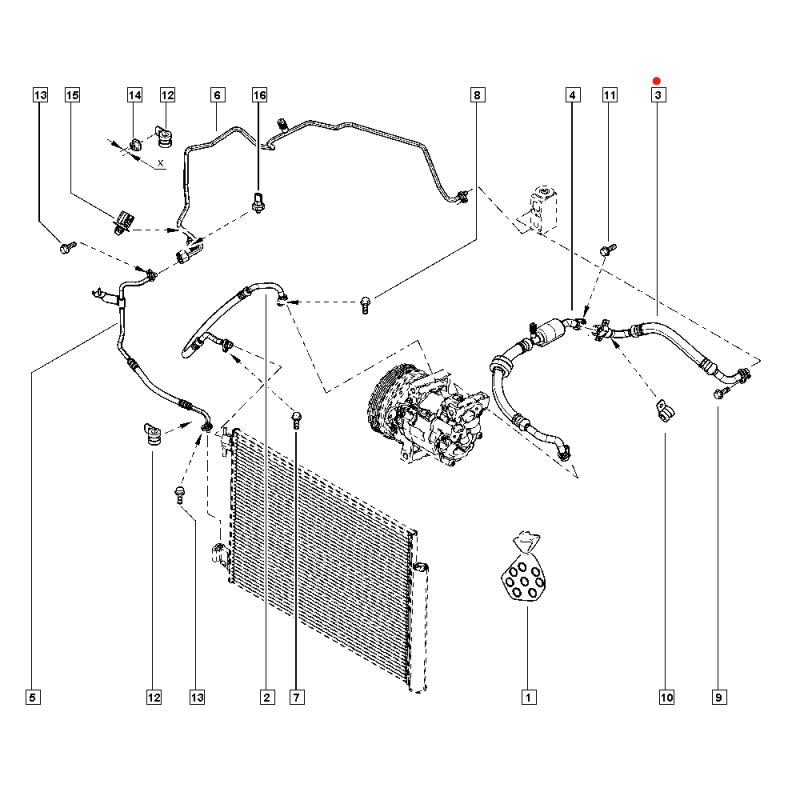 13
15
14
12
6
16
8
4
11
3
X
5
12
13
2
7
1
10
9