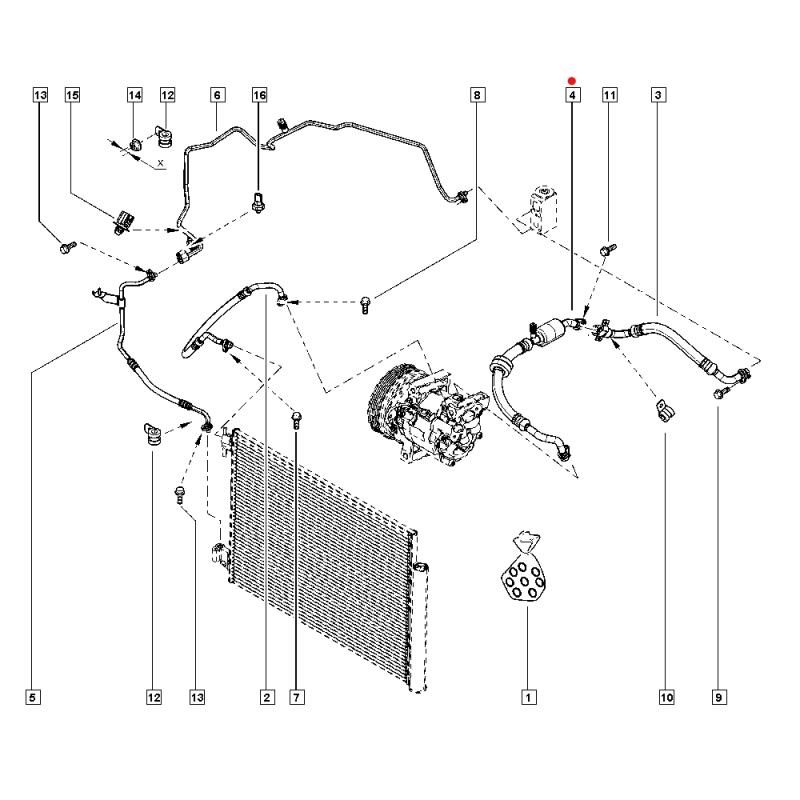 13
15
14
12
6
16
8
4
11
3
X
5
12
13
2
7
1
10
9