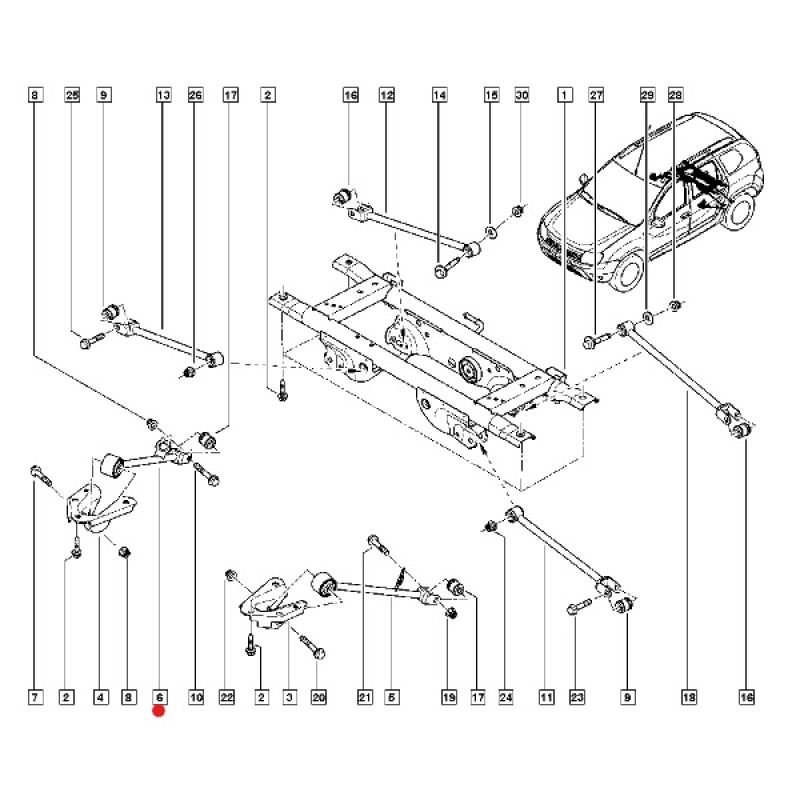 8 25 9 13 26 17 2 16 12 14 15 30 1 27 29 28

7 2 4 8 6 10 22 2 3 20 21 5 19 17 24 11 23 9 18 16