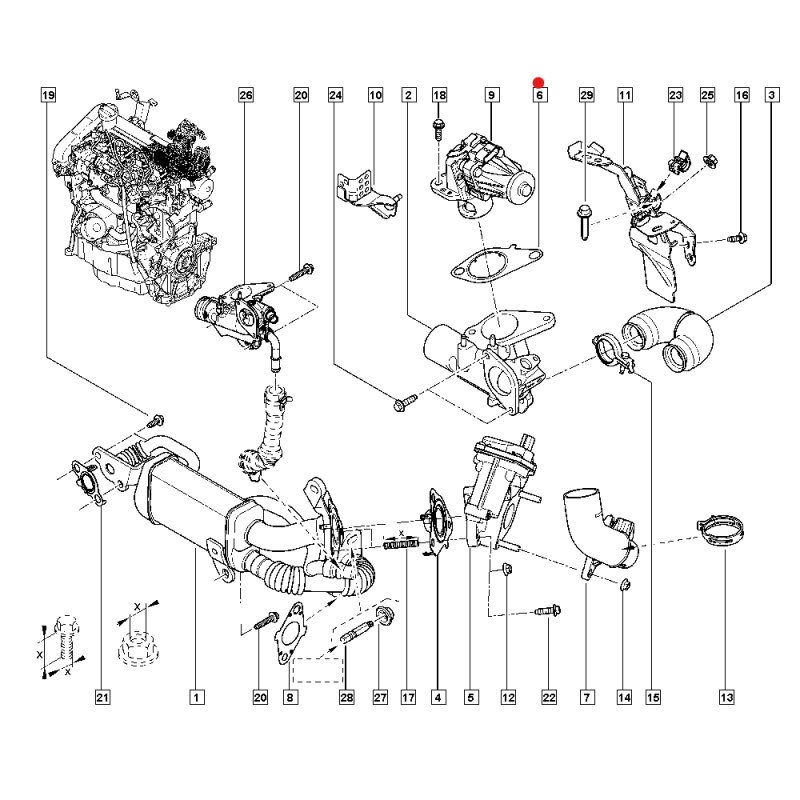 19
26
20
24
10
2
18
9
6
29
11
23
25
16
3

X
X
X
X

21
1
20
8
28
27
17
4
5
12
22
7
14
15
13