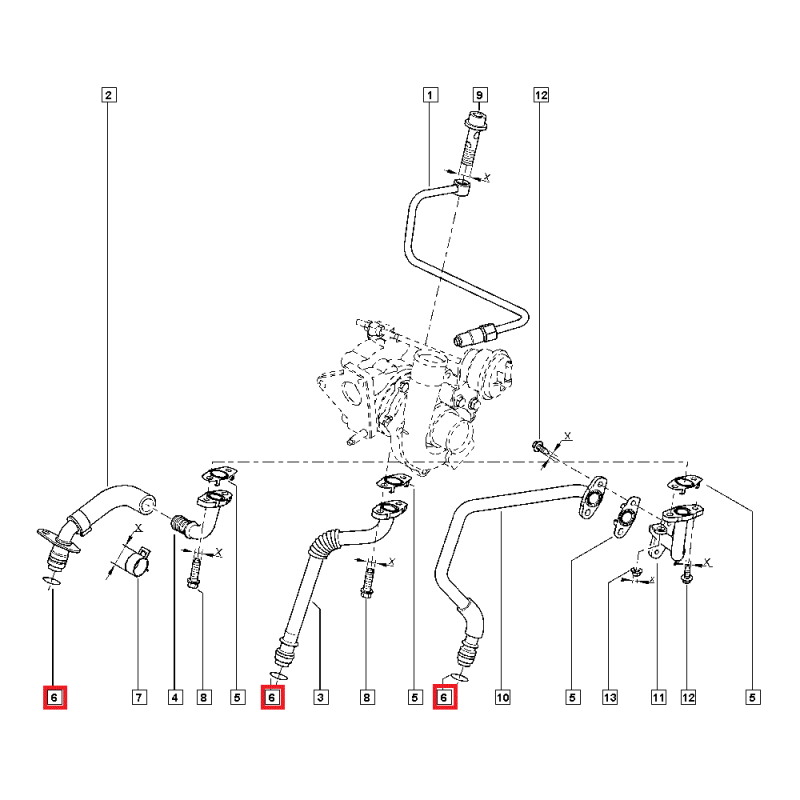 2
1
9
12
X
X
X
X
X
X
X
6
7
4
8
5
6
3
8
5
6
10
5
13
11
12
5