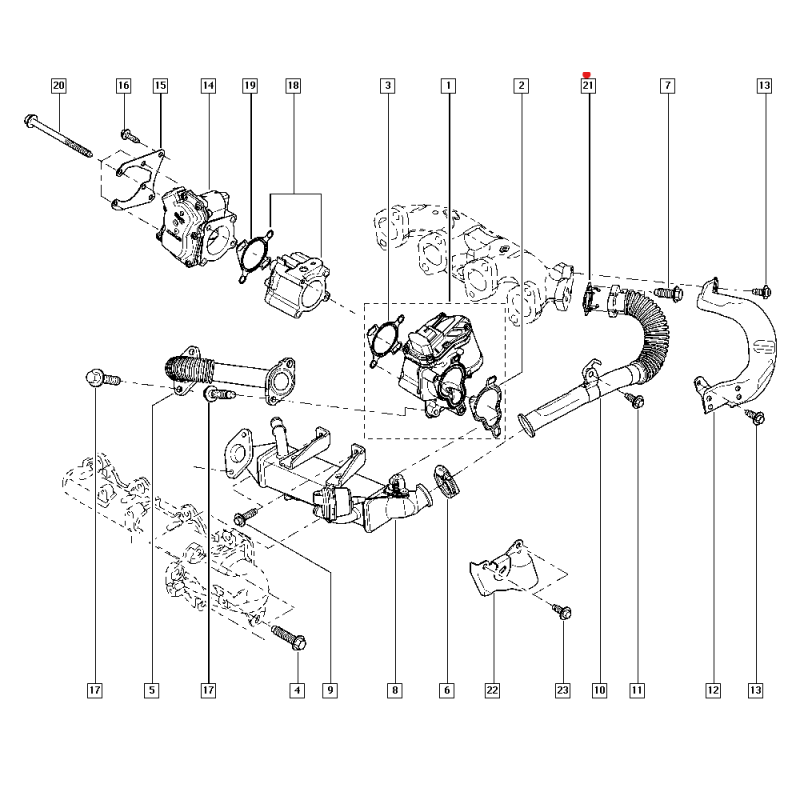 20 16 15 14 19 18 3 1 2 21 7 13

17 5 17 4 9 8 6 22 23 10 11 12 13