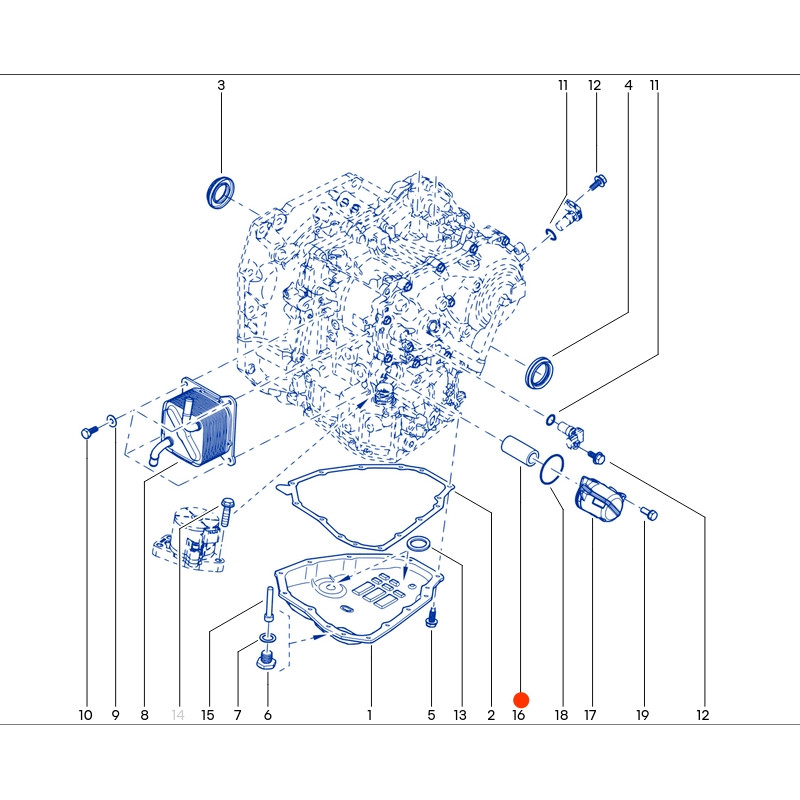 3

11 12 4 11

10 9 8 14 15 7 6 1 5 13 2 16 18 17 19 12