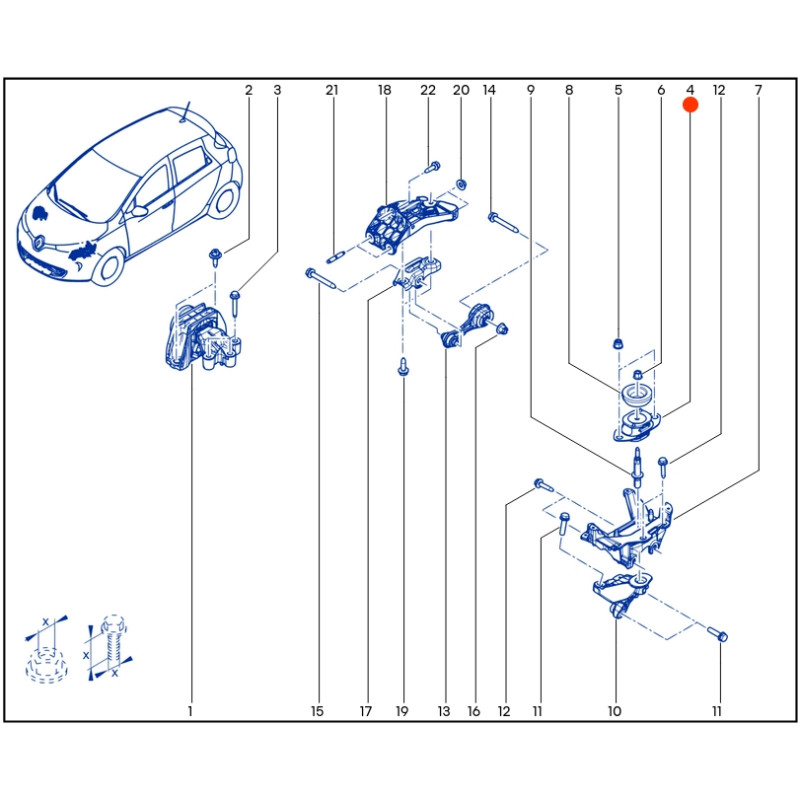 2 3 21 18 22 20 14 9 8 5 6 4 12 7

x
x
x

1 15 17 19 13 16 12 11 10 11