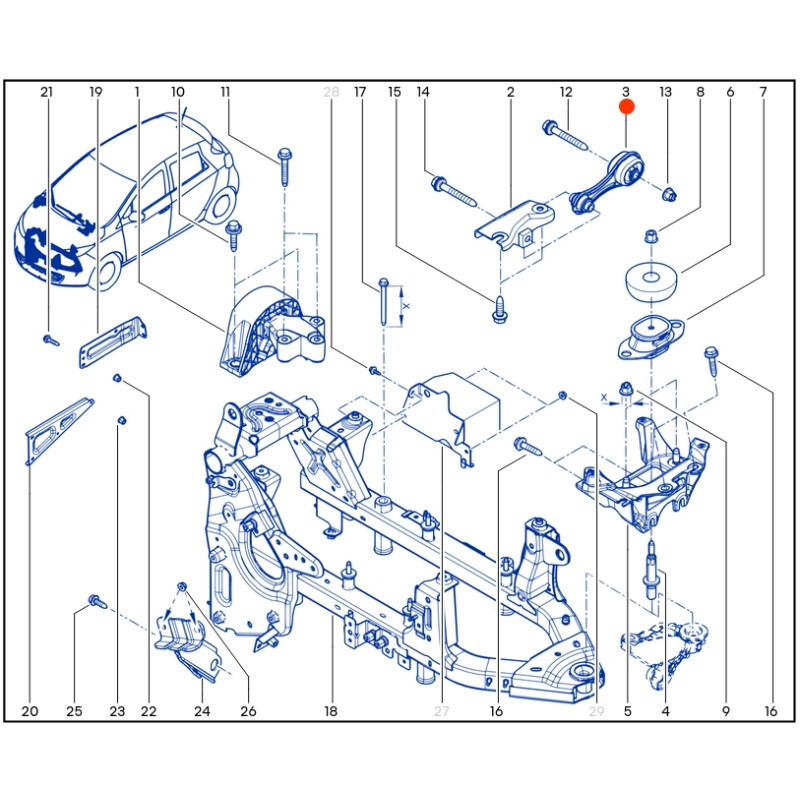 21 19 1 10 11 28 17 15 14 2 12 3 13 8 6 7

X

X

20 25 23 22 24 26 18 27 16 29 5 4 9 16