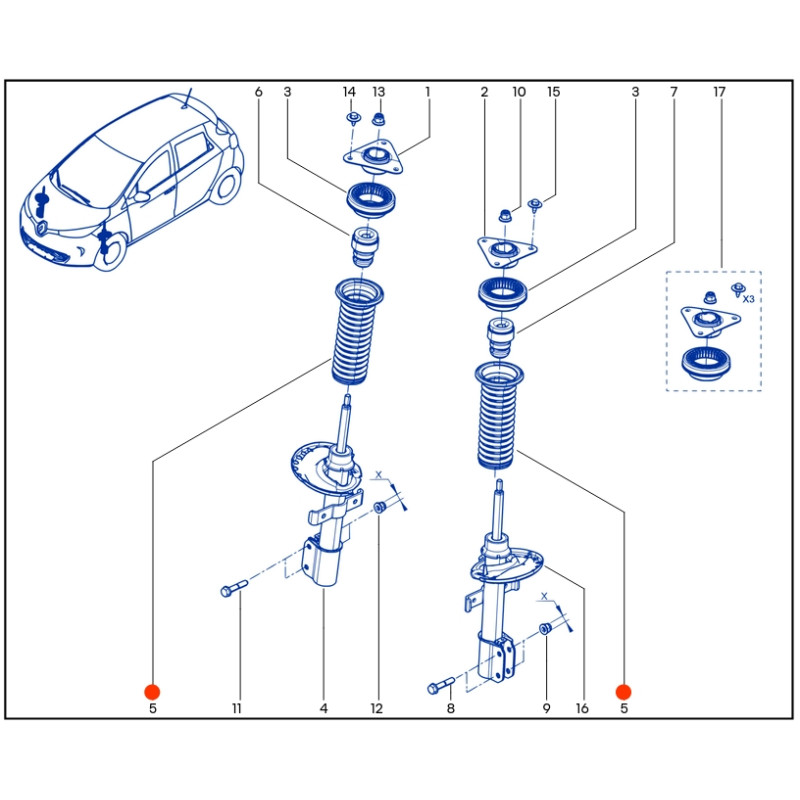 6 3 14 13 1 2 10 15 3 7 17

X3

X

X

5 11 4 12 8 9 16 5