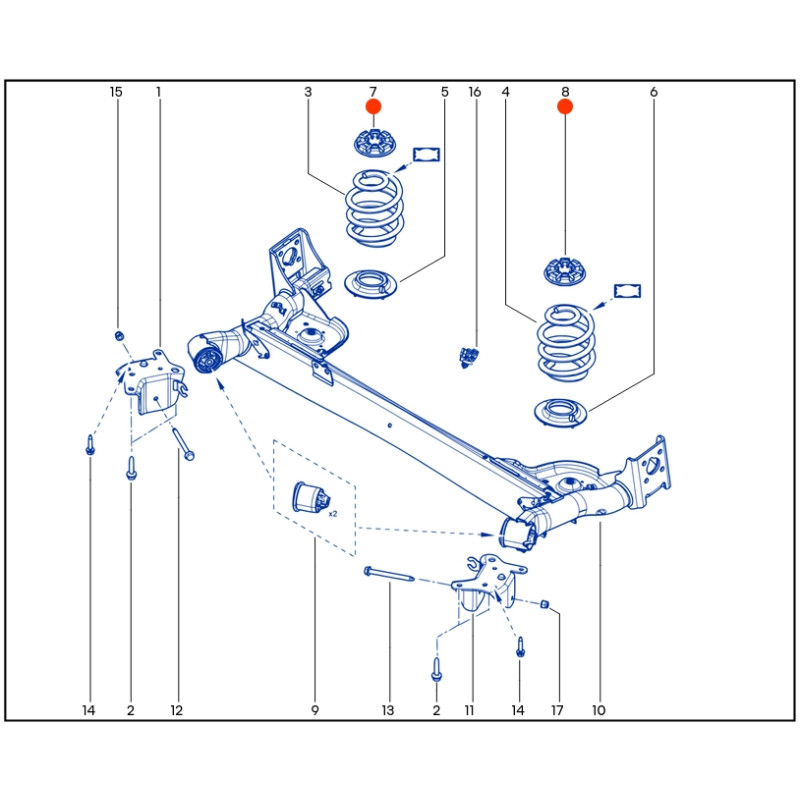 15 1 3 7 5 16 4 8 6

x2

14 2 12 9 13 2 11 14 17 10